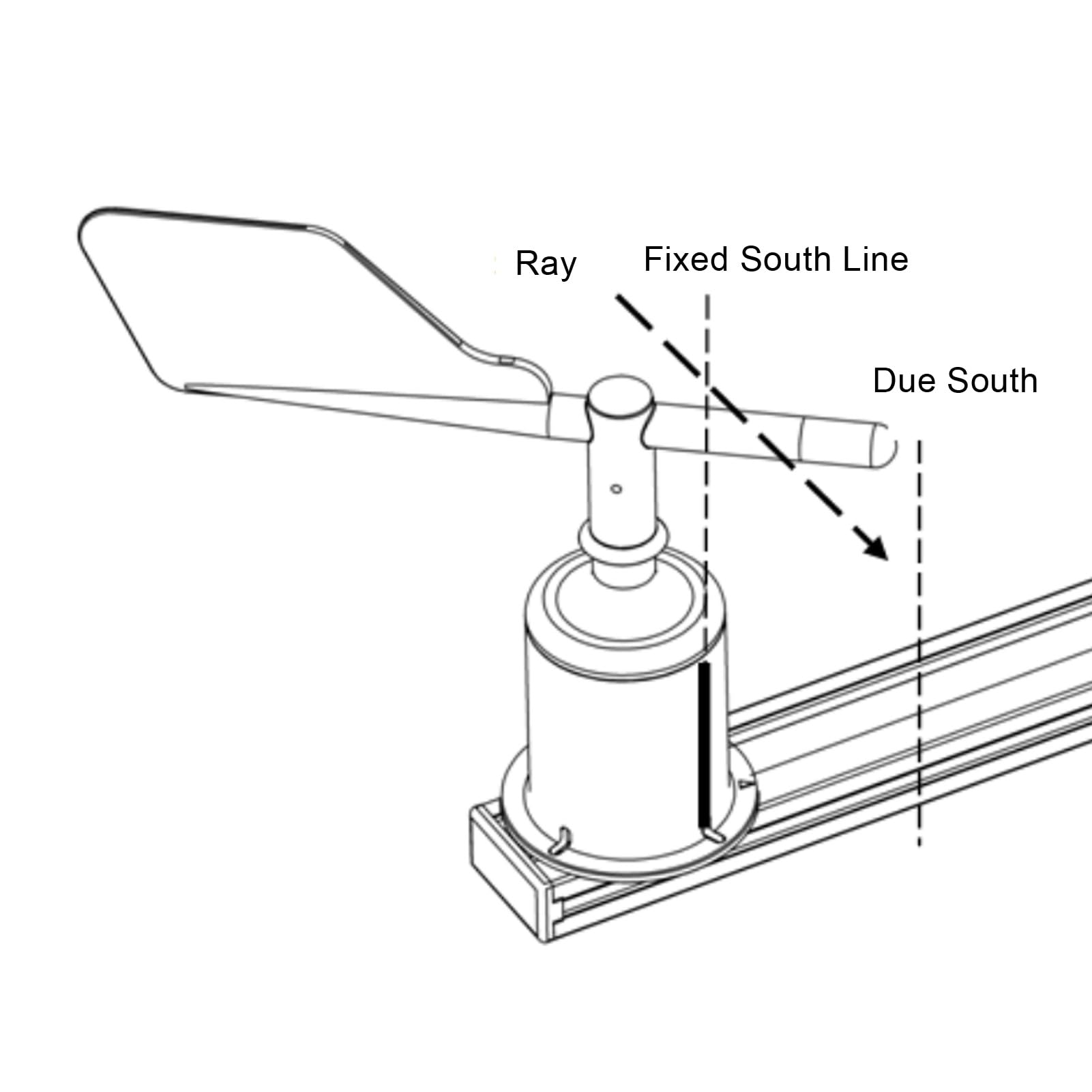 Ray

Fixed South Line

Due South