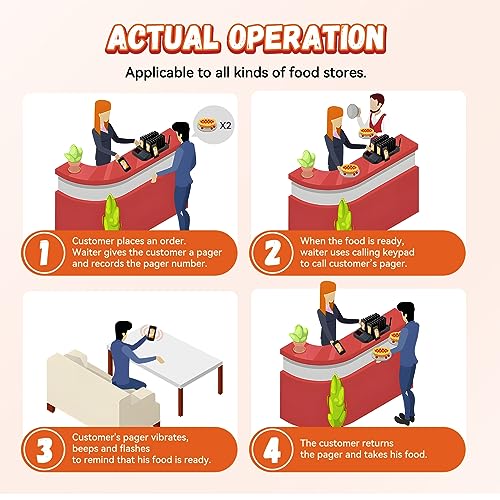 ACTUAL OPERATION

Applicable to all kinds of food stores.

X2

1 Customer places an order. Waiter gives the customer a pager and records the pager number.

2 When the food is ready, waiter uses calling keypad to call customer's pager.

3 Customer's pager vibrates, beeps and flashes to remind that his food is ready.

4 The customer returns the pager and takes his food.