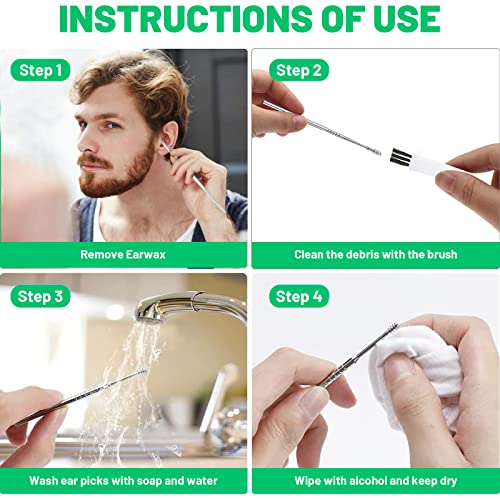 INSTRUCTIONS OF USE

Step 1

Remove Earwax

Step 2

Clean the debris with the brush

Step 3

Wash ear picks with soap and water

Step 4

Wipe with alcohol and keep dry