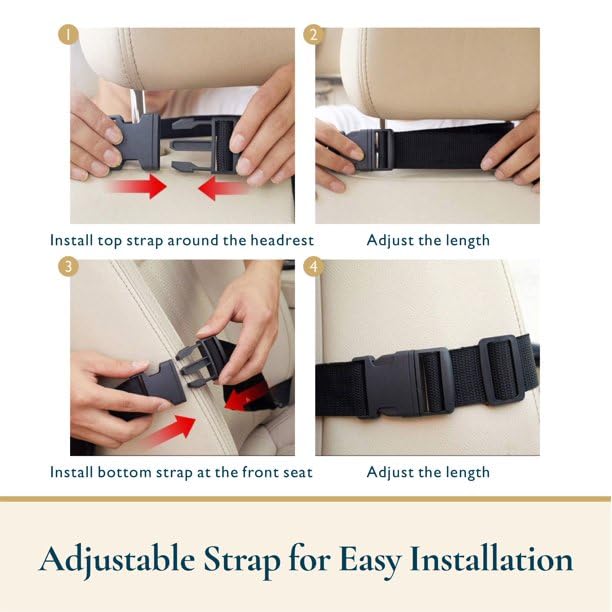 1

Install top strap around the headrest

2

Adjust the length

3

Install bottom strap at the front seat

4

Adjust the length

Adjustable Strap for Easy Installation