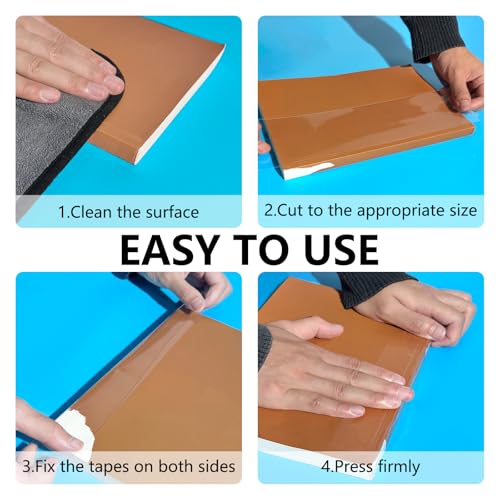 1.Clean the surface

2.Cut to the appropriate size

EASY TO USE

3.Fix the tapes on both sides

4.Press firmly