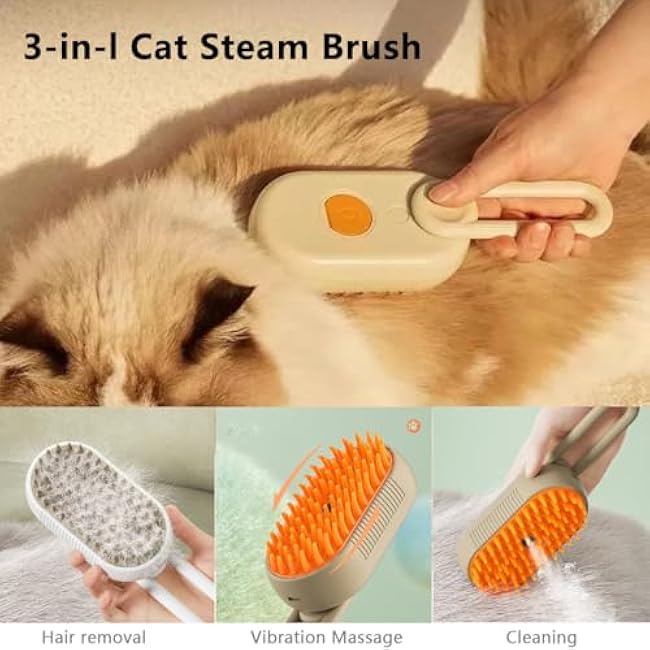 3-in-l Cat Steam Brush

Hair removal

Vibration Massage

Cleaning