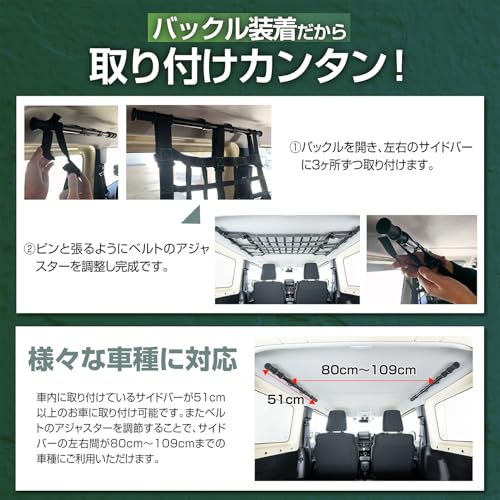 バックル装着だから
取り付けカンタン！

①バックルを開き、左右のサイドバーに3ヶ所ずつ取り付けます。

②ピンと張るようにベルトのアジャスターを調整し完成です。

様々な車種に対応

車内に取り付けているサイドバーが51cm以上のお車に取り付け可能です。またベルトのアジャスターを調節することで、サイドバーの左右間が80cm～109cmまでの車種にご利用いただけます。

80cm～109cm
51cm