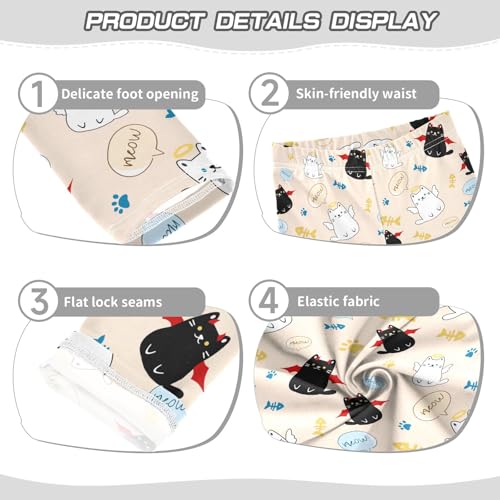 PRODUCT DETAILS DISPLAY

1 Delicate foot opening

meow

2 Skin-friendly waist

meow

3 Flat lock seams

meow

4 Elastic fabric

meow

meow

meow