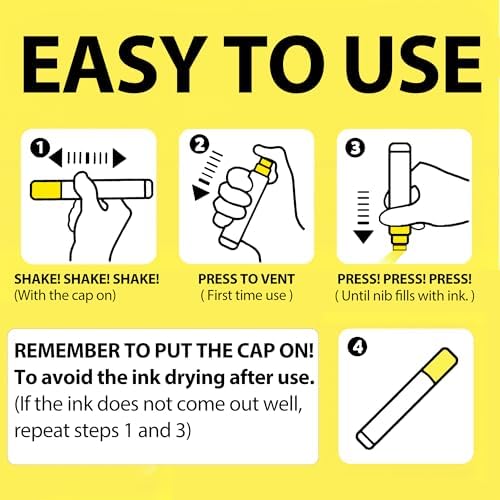 EASY TO USE

1

SHAKE! SHAKE! SHAKE!
(With the cap on)

2

PRESS TO VENT
( First time use )

3

PRESS! PRESS! PRESS!
( Until nib fills with ink. )

REMEMBER TO PUT THE CAP ON!
To avoid the ink drying after use.
(If the ink does not come out well, repeat steps 1 and 3)

4