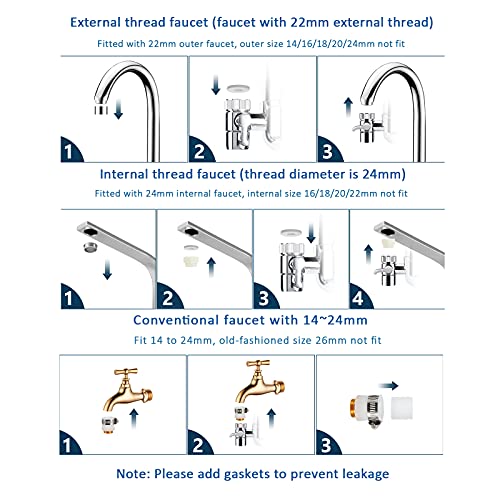 External thread faucet (faucet with 22mm external thread)

Fitted with 22mm outer faucet, outer size 14/16/18/20/24mm not fit

1

2

3

Internal thread faucet (thread diameter is 24mm)

Fitted with 24mm internal faucet, internal size 16/18/20/22mm not fit

1

2

3

4

Conventional faucet with 14~24mm

Fit 14 to 24mm, old-fashioned size 26mm not fit

1

2

3

Note: Please add gaskets to prevent leakage