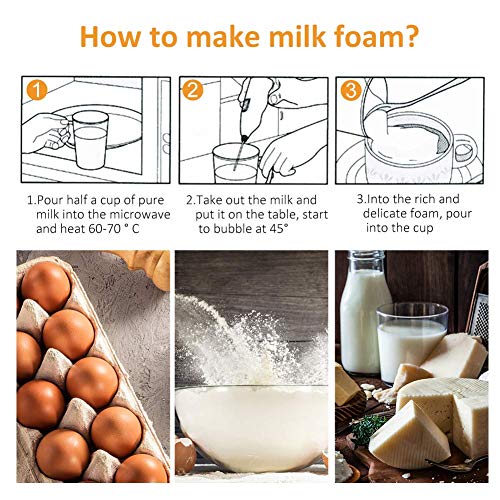 How to make milk foam?

1

2

3

1.Pour half a cup of pure milk into the microwave and heat 60-70 ° C

2.Take out the milk and put it on the table, start to bubble at 45°

3.Into the rich and delicate foam, pour into the cup