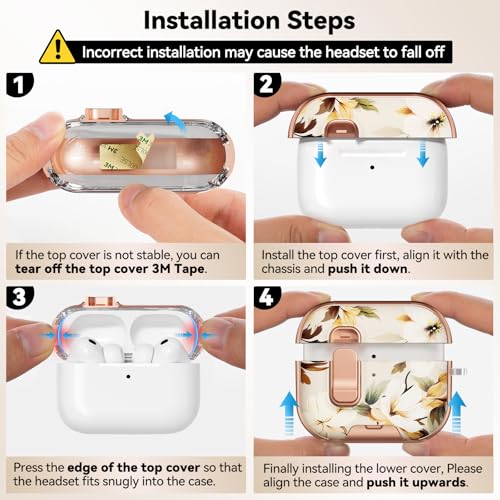 Installation Steps

Incorrect installation may cause the headset to fall off

1

If the top cover is not stable, you can tear off the top cover 3M Tape.

2

Install the top cover first, align it with the chassis and push it down.

3

Press the edge of the top cover so that the headset fits snugly into the case.

4

Finally installing the lower cover, Please align the case and push it upwards.