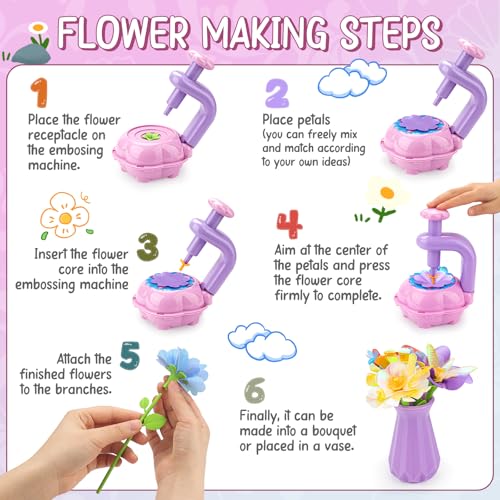 FLOWER MAKING STEPS

1
Place the flower receptacle on the embosing machine.

2
Place petals (you can freely mix and match according to your own ideas)

3
Insert the flower core into the embossing machine

4
Aim at the center of the petals and press the flower core firmly to complete.

5
Attach the finished flowers to the branches.

6
Finally, it can be made into a bouquet or placed in a vase.