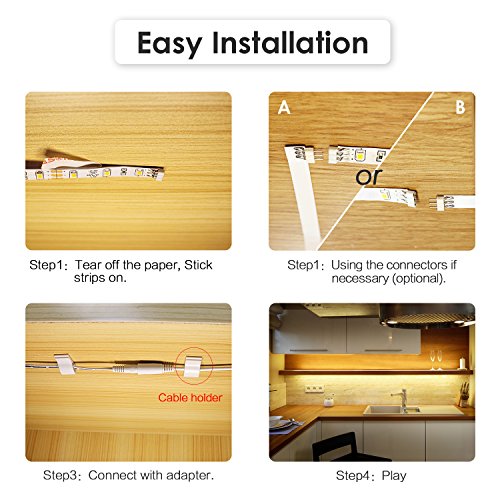 Easy Installation

Step1: Tear off the paper, Stick strips on.

A

B

or

Step1: Using the connectors if necessary (optional).

Cable holder

Step3: Connect with adapter.

Step4: Play