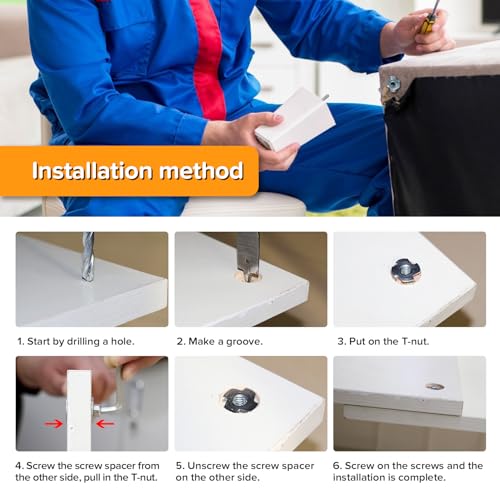 Installation method

1. Start by drilling a hole.

2. Make a groove.

3. Put on the T-nut.

4. Screw the screw spacer from the other side, pull in the T-nut.

5. Unscrew the screw spacer on the other side.

6. Screw on the screws and the installation is complete.