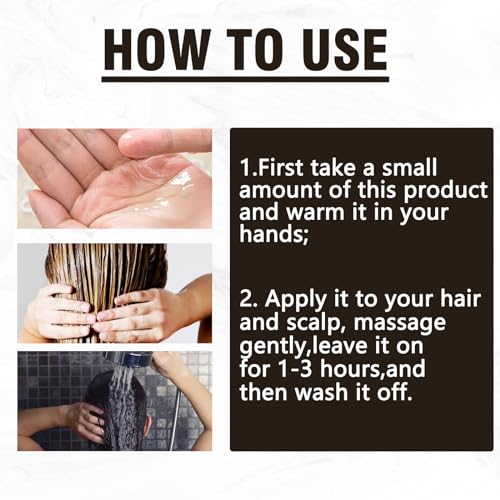 HOW TO USE

1.First take a small amount of this product and warm it in your hands;

2. Apply it to your hair and scalp, massage gently,leave it on for 1-3 hours,and then wash it off.