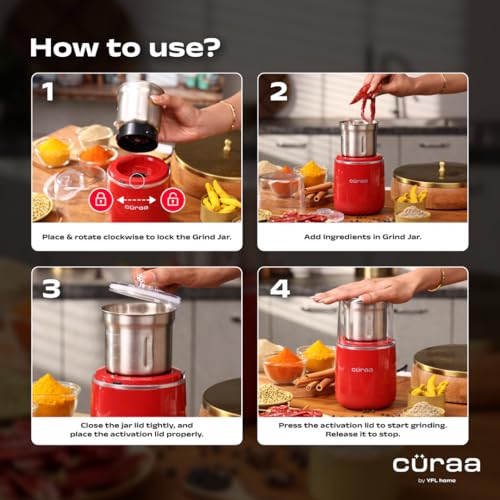 How to use?

1

cüraa

Place & rotate clockwise to lock the Grind Jar.

2

cüraa

Add Ingredients in Grind Jar.

3

Close the jar lid tightly, and place the activation lid properly.

4

cüraa

Press the activation lid to start grinding. Release it to stop.

cüraa
by VFL home