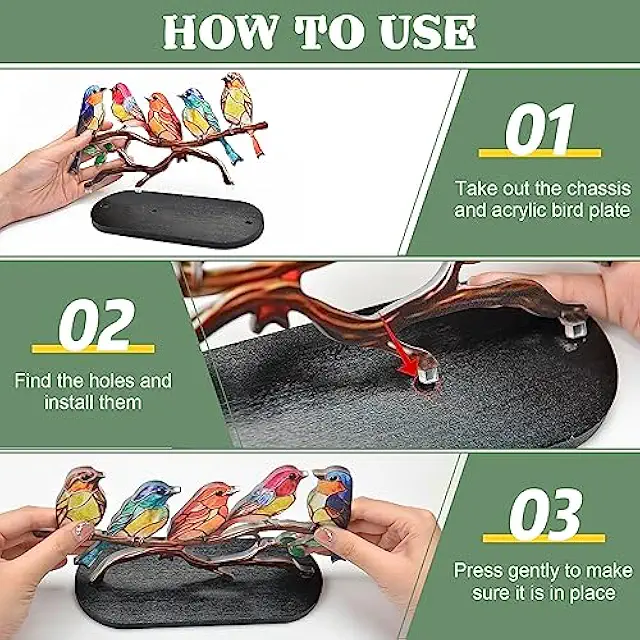 HOW TO USE

01

Take out the chassis and acrylic bird plate

02

Find the holes and install them

03

Press gently to make sure it is in place