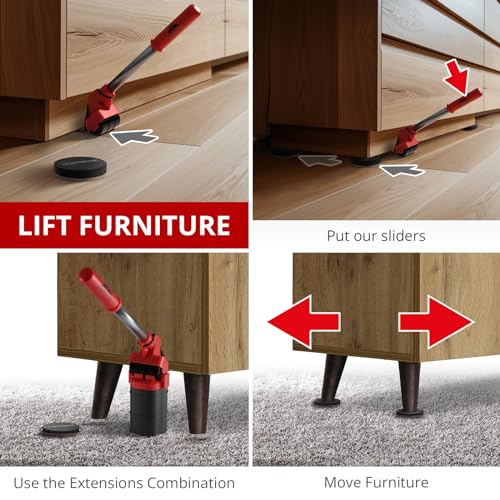 LIFT FURNITURE

Put our sliders

Use the Extensions Combination

Move Furniture