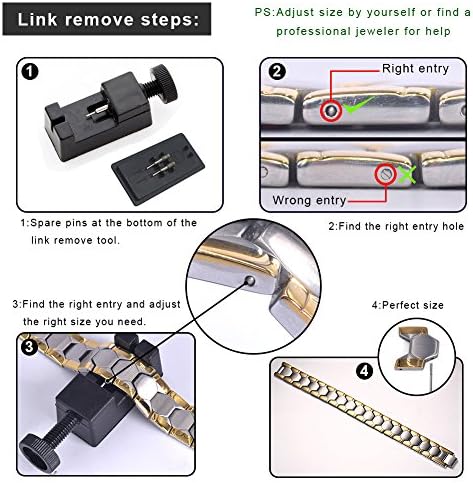 Link remove steps:

PS:Adjust size by yourself or find a professional jeweler for help

1

2

Right entry

Wrong entry

1:Spare pins at the bottom of the link remove tool.

2:Find the right entry hole

3:Find the right entry and adjust the right size you need.

4:Perfect size

3

4