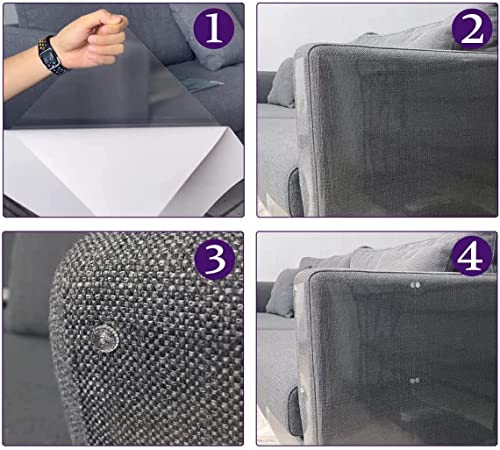 1

2

3

4