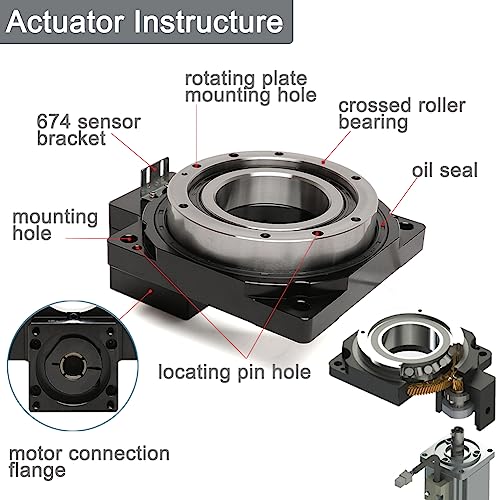 Actuator Instructure

rotating plate mounting hole

crossed roller bearing

674 sensor bracket

oil seal

mounting hole

locating pin hole

motor connection flange