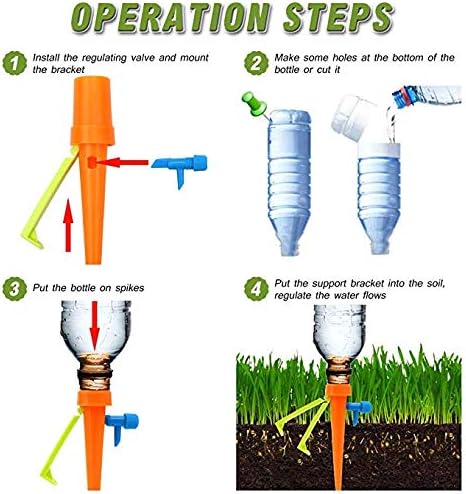 OPERATION STEPS

1 Install the regulating valve and mount the bracket

2 Make some holes at the bottom of the bottle or cut it

3 Put the bottle on spikes

4 Put the support bracket into the soil, regulate the water flows