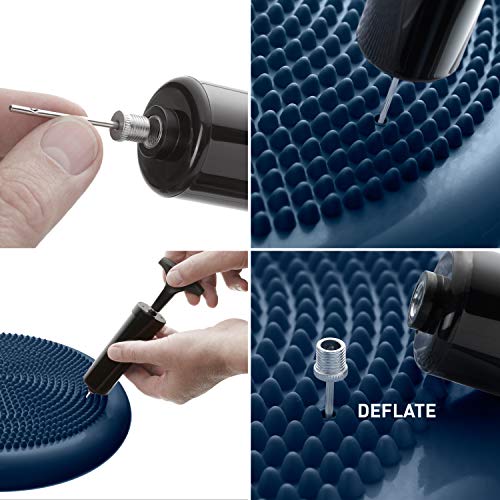 DEFLATE