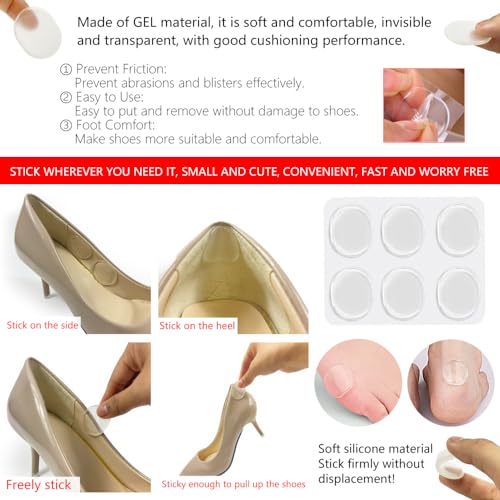 Made of GEL material, it is soft and comfortable, invisible and transparent, with good cushioning performance.

① Prevent Friction:
Prevent abrasions and blisters effectively.
② Easy to Use:
Easy to put and remove without damage to shoes.
③ Foot Comfort:
Make shoes more suitable and comfortable.

STICK WHEREVER YOU NEED IT, SMALL AND CUTE, CONVENIENT, FAST AND WORRY FREE

Stick on the side

Stick on the heel

Freely stick

Sticky enough to pull up the shoes

Soft silicone material
Stick firmly without displacement!