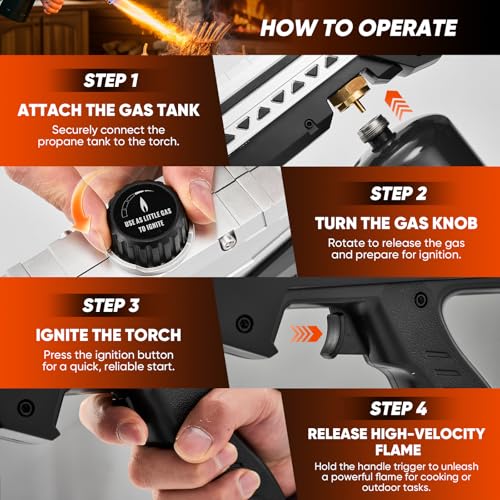 HOW TO OPERATE

STEP 1

ATTACH THE GAS TANK

Securely connect the propane tank to the torch.

USE AS LITTLE GAS TO IGNITE

STEP 2

TURN THE GAS KNOB

Rotate to release the gas and prepare for ignition.

STEP 3

IGNITE THE TORCH

Press the ignition button for a quick, reliable start.

STEP 4

RELEASE HIGH-VELOCITY FLAME

Hold the handle trigger to unleash a powerful flame for cooking or outdoor tasks.