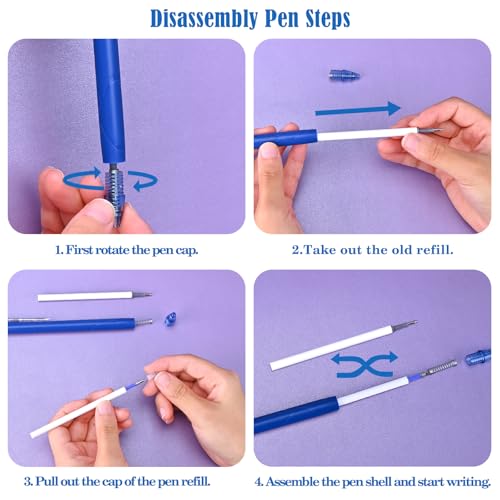 Disassembly Pen Steps

1. First rotate the pen cap.

2.Take out the old refill.

3. Pull out the cap of the pen refill.

4. Assemble the pen shell and start writing.