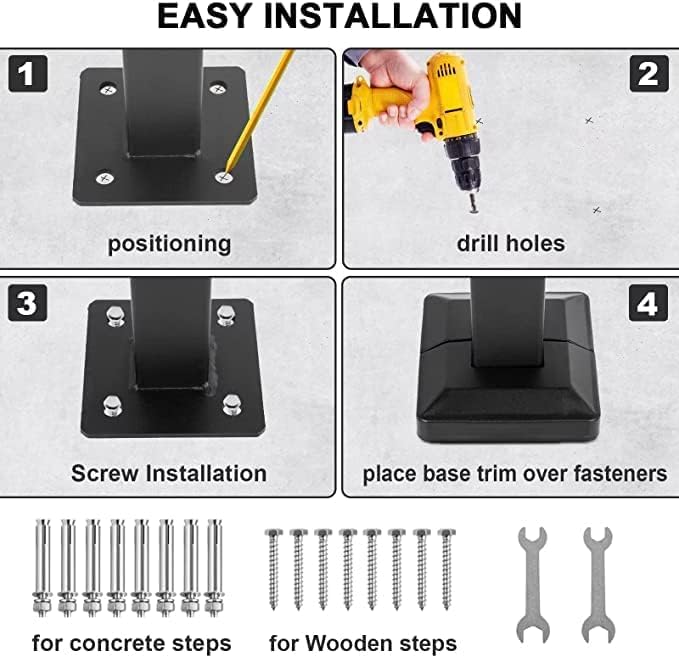 EASY INSTALLATION

1

positioning

2

drill holes

3

Screw Installation

4

place base trim over fasteners

for concrete steps

for Wooden steps