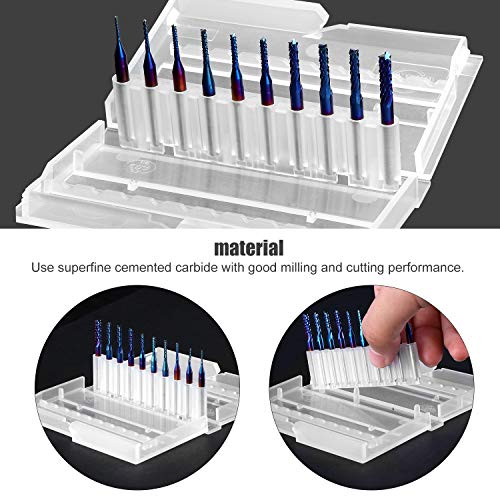 material

Use superfine cemented carbide with good milling and cutting performance.