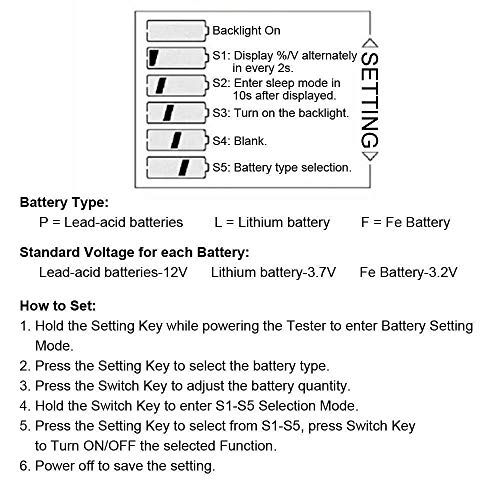 Backlight On

S1: Display %/V alternately in every 2s.

S2: Enter sleep mode in 10s after displayed.

S3: Turn on the backlight.

S4: Blank.

S5: Battery type selection.

SETTING

Battery Type:

P = Lead-acid batteries L = Lithium battery F = Fe Battery

Standard Voltage for each Battery:

Lead-acid batteries-12V Lithium battery-3.7V Fe Battery-3.2V

How to Set:

1. Hold the Setting Key while powering the Tester to enter Battery Setting Mode.
2. Press the Setting Key to select the battery type.
3. Press the Switch Key to adjust the battery quantity.
4. Hold the Switch Key to enter S1-S5 Selection Mode.
5. Press the Setting Key to select from S1-S5, press Switch Key to Turn ON/OFF the selected Function.
6. Power off to save the setting.