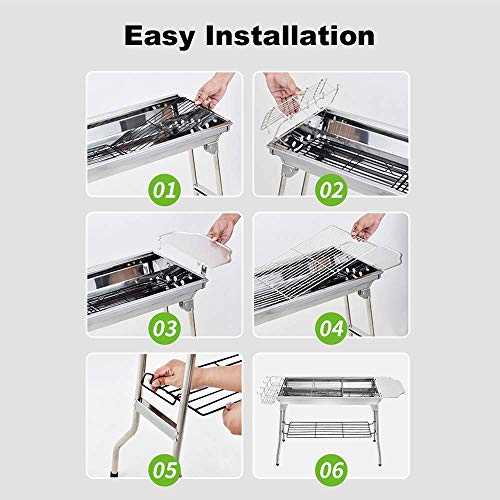 Easy Installation

01

02

03

04

05

06