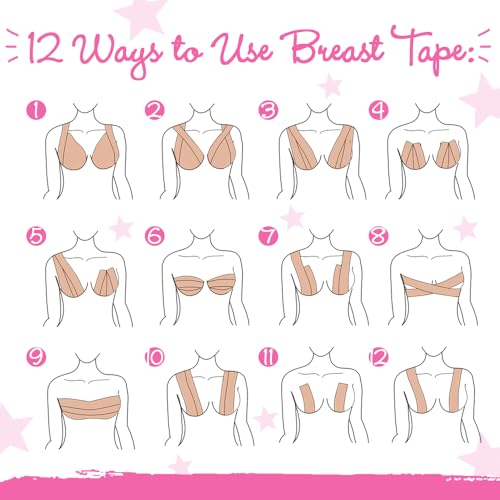 12 Ways to Use Breast Tape:

1

2

3

4

5

6

7

8

9

10

11

12