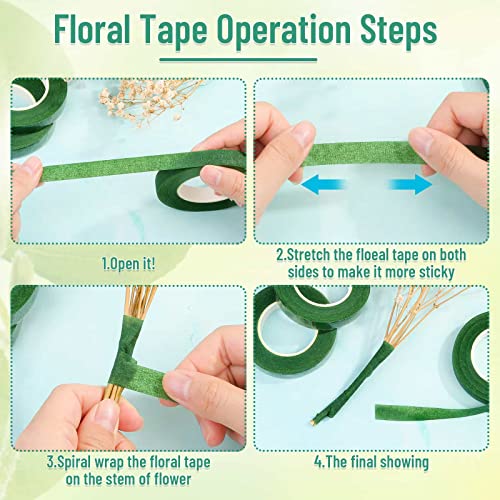 Floral Tape Operation Steps

1.Open it!

2.Stretch the floeal tape on both sides to make it more sticky

3.Spiral wrap the floral tape on the stem of flower

4.The final showing