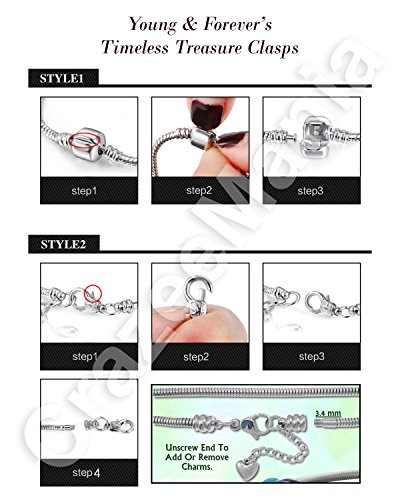 Young & Forever's
Timeless Treasure Clasps

STYLE1

step1

step2

step3

STYLE2

step1

step2

step3

step4

3.4 mm

Unscrew End To Add Or Remove Charms.

CrazeeMania