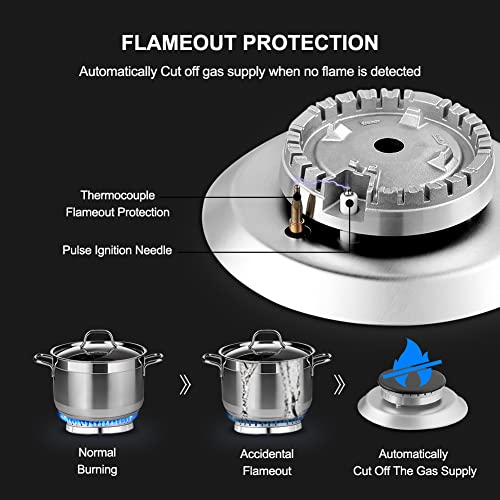 FLAMEOUT PROTECTION

Automatically Cut off gas supply when no flame is detected

Thermocouple Flameout Protection

Pulse Ignition Needle

Normal Burning

Accidental Flameout

Automatically Cut Off The Gas Supply