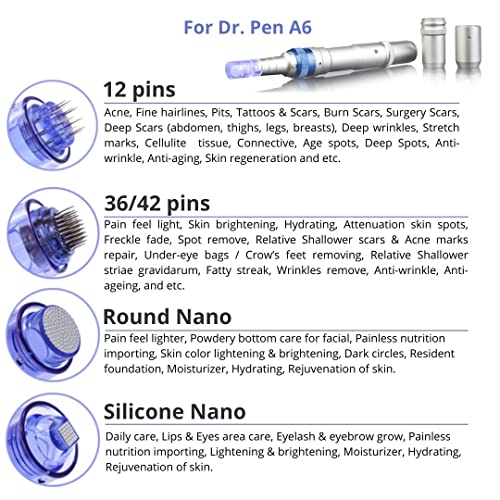 For Dr. Pen A6

12 pins

Acne, Fine hairlines, Pits, Tattoos & Scars, Burn Scars, Surgery Scars, Deep Scars (abdomen, thighs, legs, breasts), Deep wrinkles, Stretch marks, Cellulite tissue, Connective, Age spots, Deep Spots, Anti-wrinkle, Anti-aging, Skin regeneration and etc.

36/42 pins

Pain feel light, Skin brightening, Hydrating, Attenuation skin spots, Freckle fade, Spot remove, Relative Shallower scars & Acne marks repair, Under-eye bags / Crow's feet removing, Relative Shallower striae gravidarum, Fatty streak, Wrinkles remove, Anti-wrinkle, Anti-ageing, and etc.

Round Nano

Pain feel lighter, Powdery bottom care for facial, Painless nutrition importing, Skin color lightening & brightening, Dark circles, Resident foundation, Moisturizer, Hydrating, Rejuvenation of skin.

Silicone Nano

Daily care, Lips & Eyes area care, Eyelash & eyebrow grow, Painless nutrition importing, Lightening & brightening, Moisturizer, Hydrating, Rejuvenation of skin.