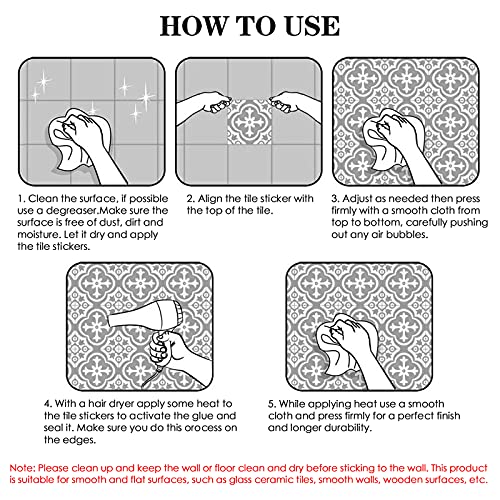 HOW TO USE

1. Clean the surface, if possible use a degreaser.Make sure the surface is free of dust, dirt and moisture. Let it dry and apply the tile stickers.

2. Align the tile sticker with the top of the tile.

3. Adjust as needed then press firmly with a smooth cloth from top to bottom, carefully pushing out any air bubbles.

4. With a hair dryer apply some heat to the tile stickers to activate the glue and seal it. Make sure you do this orocess on the edges.

5. While applying heat use a smooth cloth and press firmly for a perfect finish and longer durability.

Note: Please clean up and keep the wall or floor clean and dry before sticking to the wall. This product is suitable for smooth and flat surfaces, such as glass ceramic tiles, smooth walls, wooden surfaces, etc.