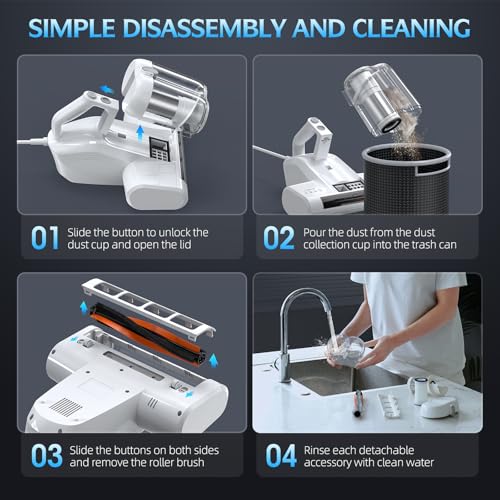 SIMPLE DISASSEMBLY AND CLEANING

01 Slide the button to unlock the dust cup and open the lid

02 Pour the dust from the dust collection cup into the trash can

03 Slide the buttons on both sides and remove the roller brush

04 Rinse each detachable accessory with clean water