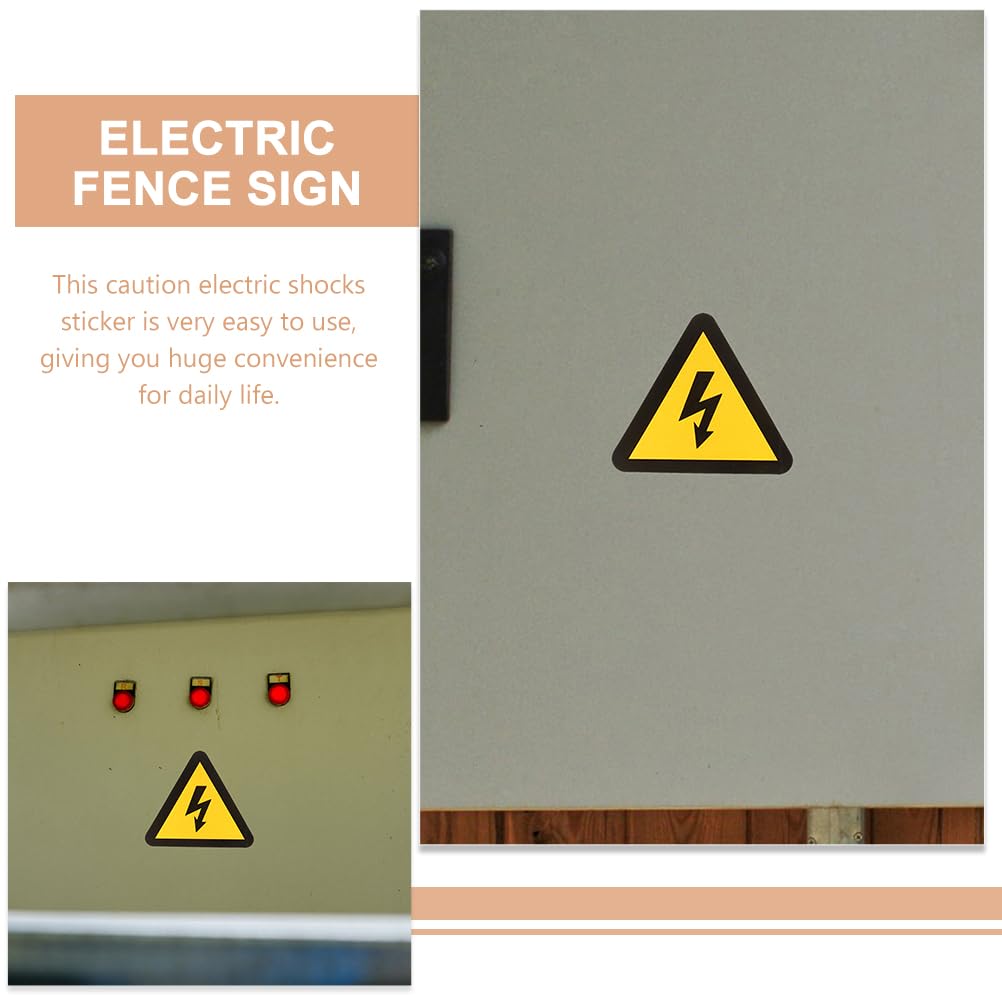 ELECTRIC FENCE SIGN

This caution electric shocks sticker is very easy to use, giving you huge convenience for daily life.