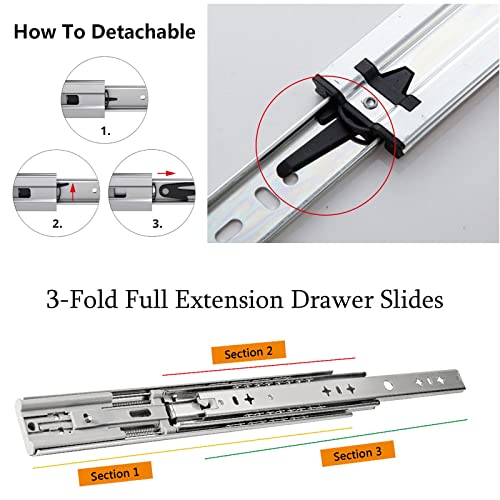 How To Detachable

1.

2.

3.

3-Fold Full Extension Drawer Slides

Section 2

Section 3

Section 1