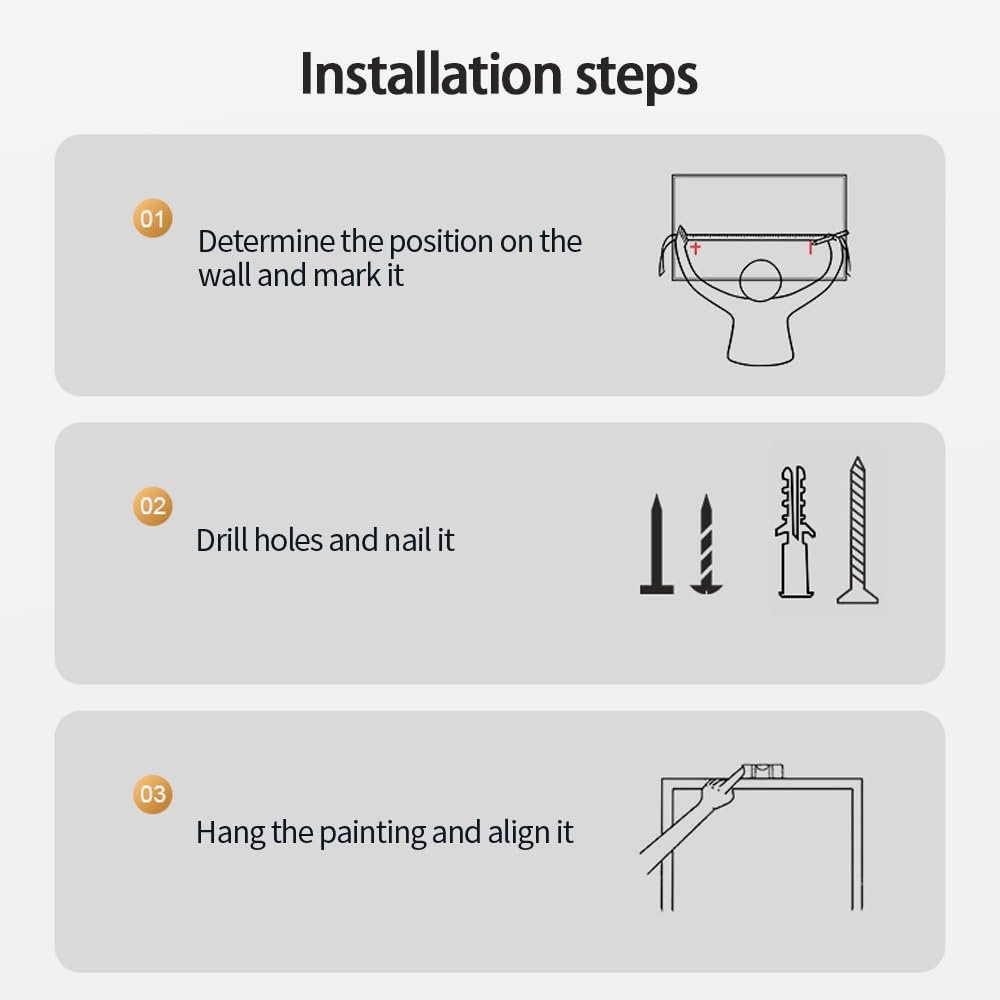 Installation steps

01

Determine the position on the wall and mark it

02

Drill holes and nail it

03

Hang the painting and align it