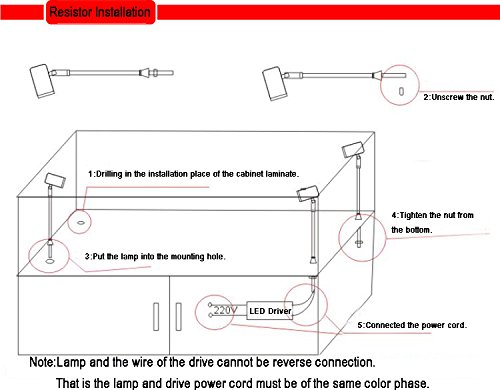 Resistor Installation

2:Unscrew the nut.

1:Drilling in the installation place of the cabinet laminate.

4:Tighten the nut from the bottom.

3:Put the lamp into the mounting hole.

220V

LED Driver

5:Connected the power cord.

Note:Lamp and the wire of the drive cannot be reverse connection.

That is the lamp and drive power cord must be of the same color phase.