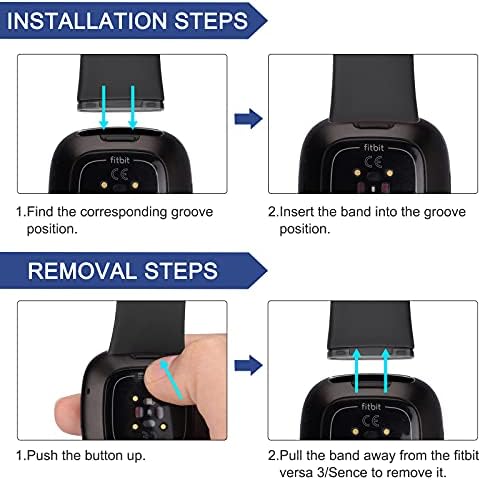 INSTALLATION STEPS

fitbit
CE

fitbit
CE

1.Find the corresponding groove position.

2.Insert the band into the groove position.

REMOVAL STEPS

fitbit
CE

1.Push the button up.

2.Pull the band away from the fitbit versa 3/Sence to remove it.