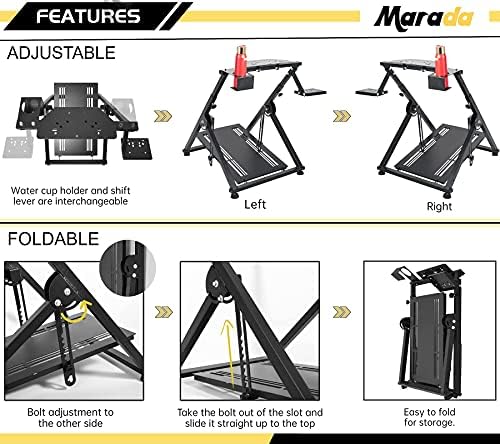 FEATURES

Marada

ADJUSTABLE

Water cup holder and shift lever are interchangeable

Left

Right

FOLDABLE

Bolt adjustment to the other side

Take the bolt out of the slot and slide it straight up to the top

Easy to fold for storage.