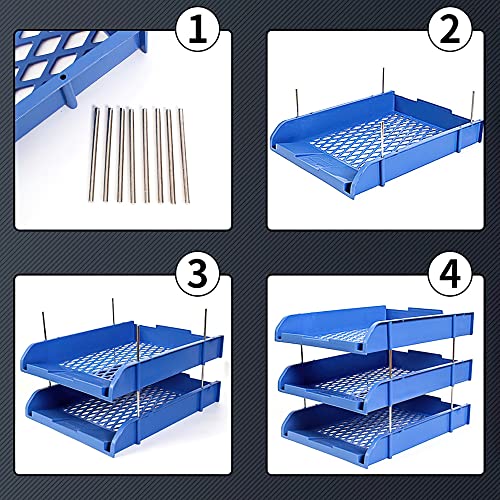 1

2

3

4