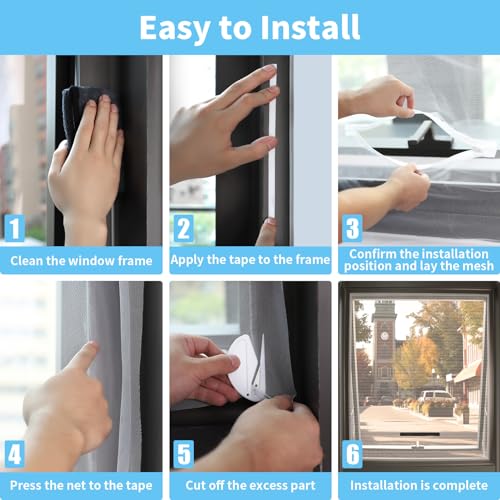 Easy to Install

1
Clean the window frame

2
Apply the tape to the frame

3
Confirm the installation position and lay the mesh

4
Press the net to the tape

5
Cut off the excess part

6
Installation is complete