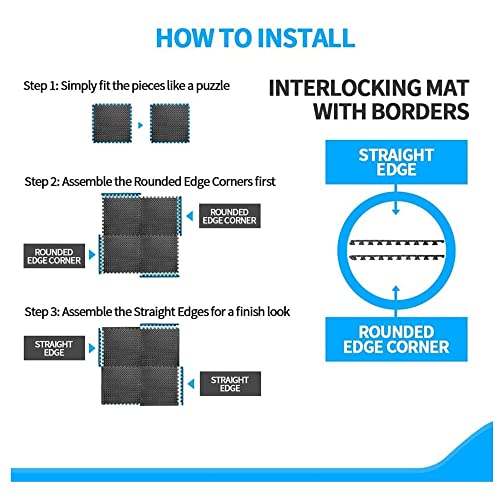 HOW TO INSTALL

Step 1: Simply fit the pieces like a puzzle

Step 2: Assemble the Rounded Edge Corners first

ROUNDED EDGE CORNER

ROUNDED EDGE CORNER

Step 3: Assemble the Straight Edges for a finish look

STRAIGHT EDGE

STRAIGHT EDGE

INTERLOCKING MAT WITH BORDERS

STRAIGHT EDGE

ROUNDED EDGE CORNER