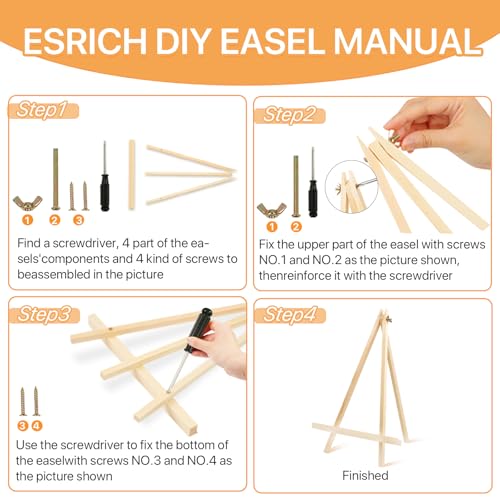 ESRICH DIY EASEL MANUAL

Step1

1 2 3

Find a screwdriver, 4 part of the easels'components and 4 kind of screws to beassembled in the picture

Step2

1 2

Fix the upper part of the easel with screws NO.1 and NO.2 as the picture shown, thenreinforce it with the screwdriver

Step3

3 4

Use the screwdriver to fix the bottom of the easelwith screws NO.3 and NO.4 as the picture shown

Step4

Finished