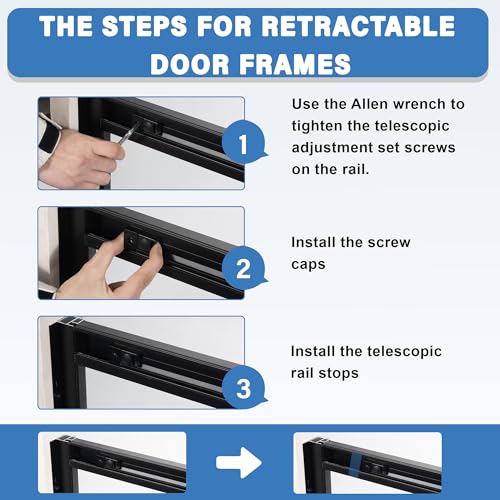 THE STEPS FOR RETRACTABLE DOOR FRAMES

1

Use the Allen wrench to tighten the telescopic adjustment set screws on the rail.

2

Install the screw caps

3

Install the telescopic rail stops