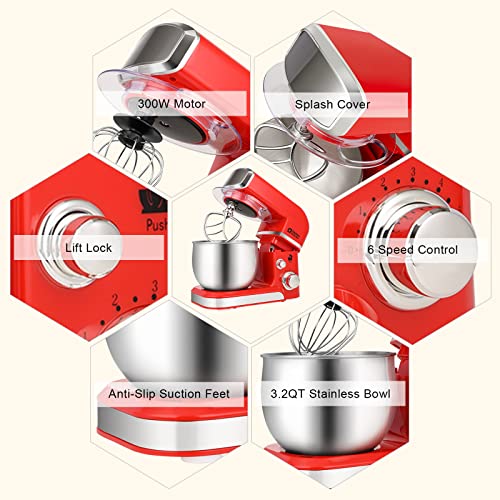 300W Motor

Splash Cover

Push

Lift Lock

1 2 3

1 2 3 4

6 Speed Control

Anti-Slip Suction Feet

3.2QT Stainless Bowl